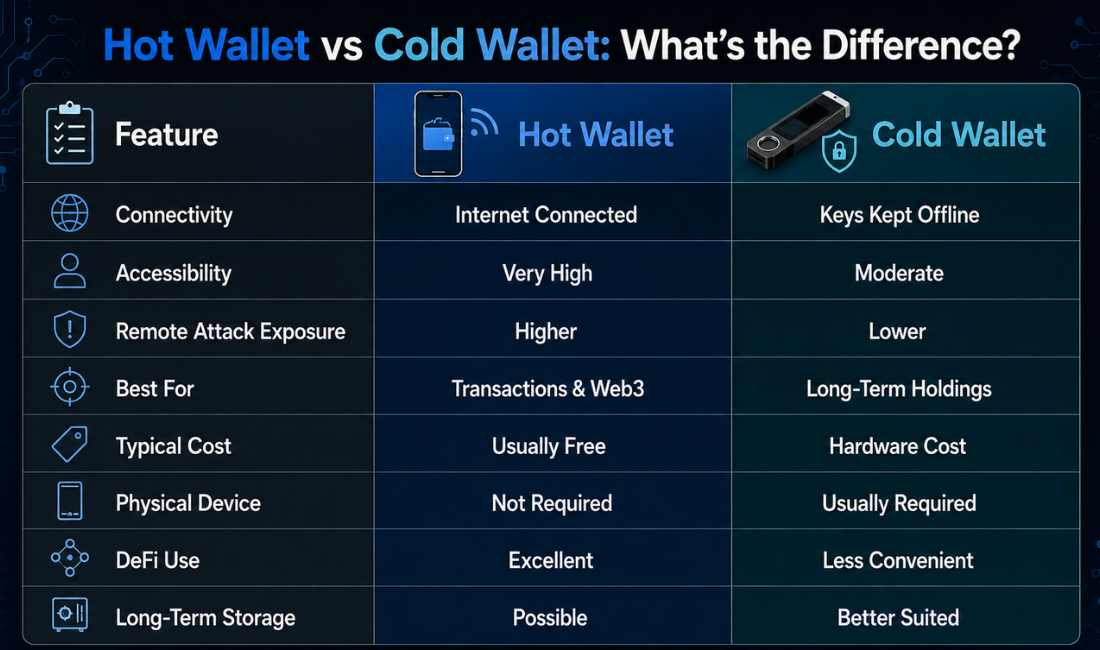 Hot Wallet vs Cold Wallet: What's the Difference?

| Feature | Hot Wallet | Cold Wallet |
|---|---|---|
| Connectivity | Internet Connected | Keys Kept Offline |
| Accessibility | Very High | Moderate |
| Remote Attack Exposure | Higher | Lower |
| Best For | Transactions & Web3 | Long-Term Holdings |
| Typical Cost | Usually Free | Hardware Cost |
| Physical Device | Not Required | Usually Required |
| DeFi Use | Excellent | Less Convenient |
| Long-Term Storage | Possible | Better Suited |